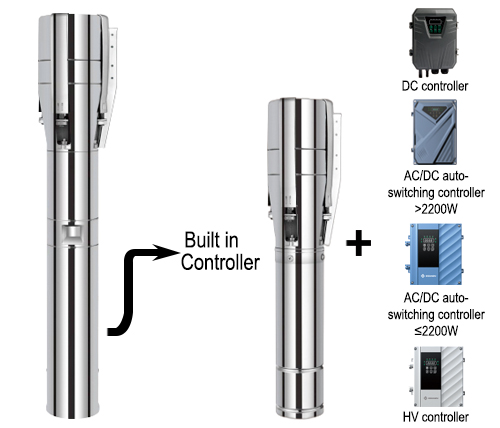 Built in Controller

+

DC controller

AC/DC auto-switching controller >2200W

AC/DC auto-switching controller ≤2200W

HV controller