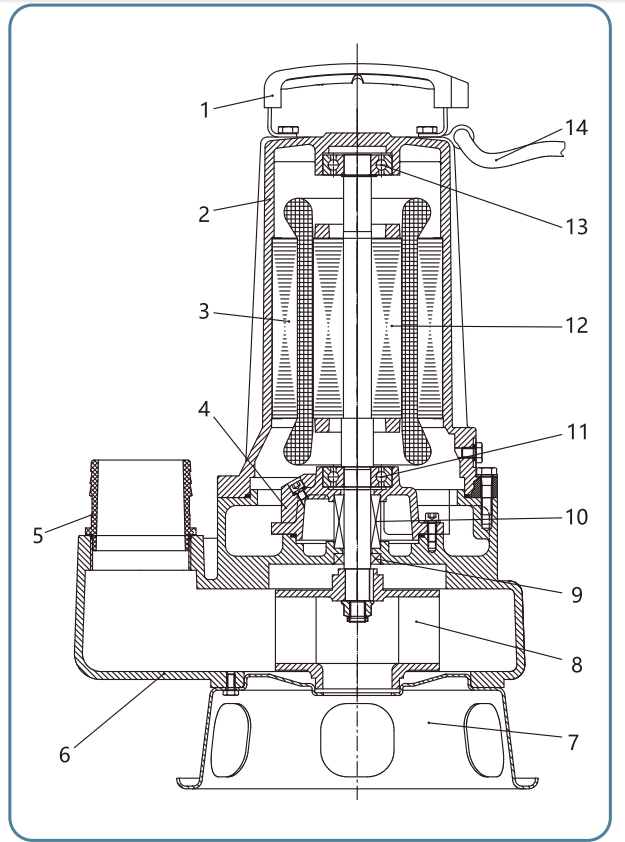 1
14
2
13
3
12
4
11
5
10
9
8
6
7