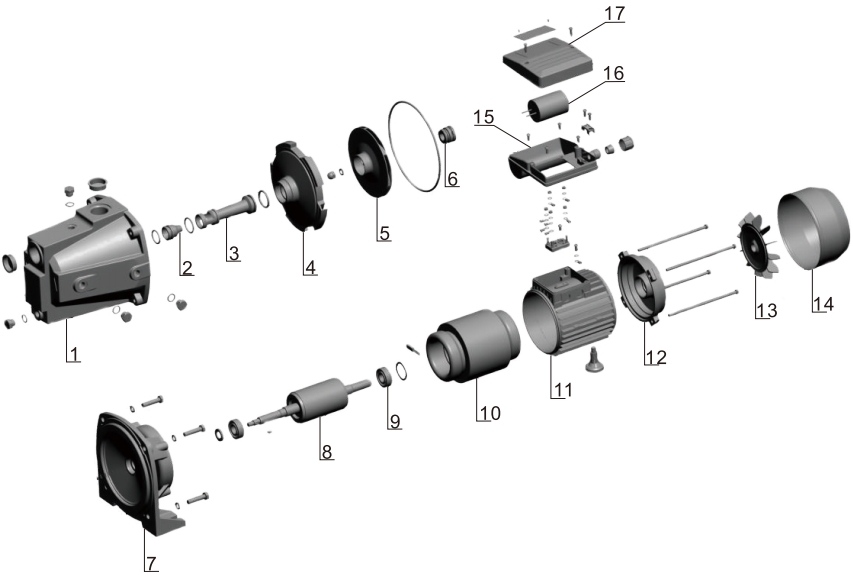 17
16
15
6
5
4
3
2
1
14
13
12
11
10
9
8
7