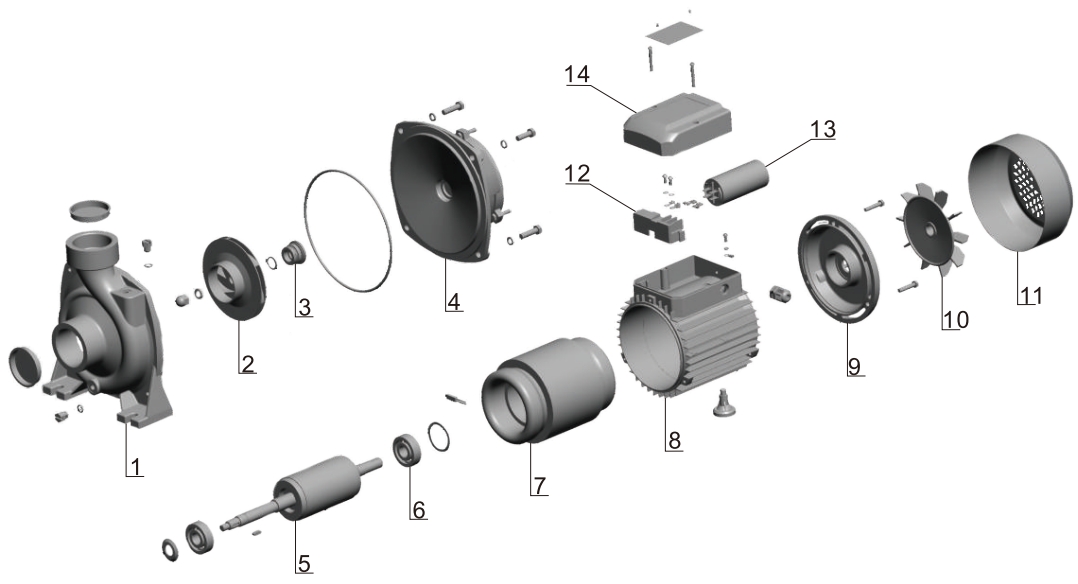 14
13
12
4
3
2
1
11
10
9
8
7
6
5