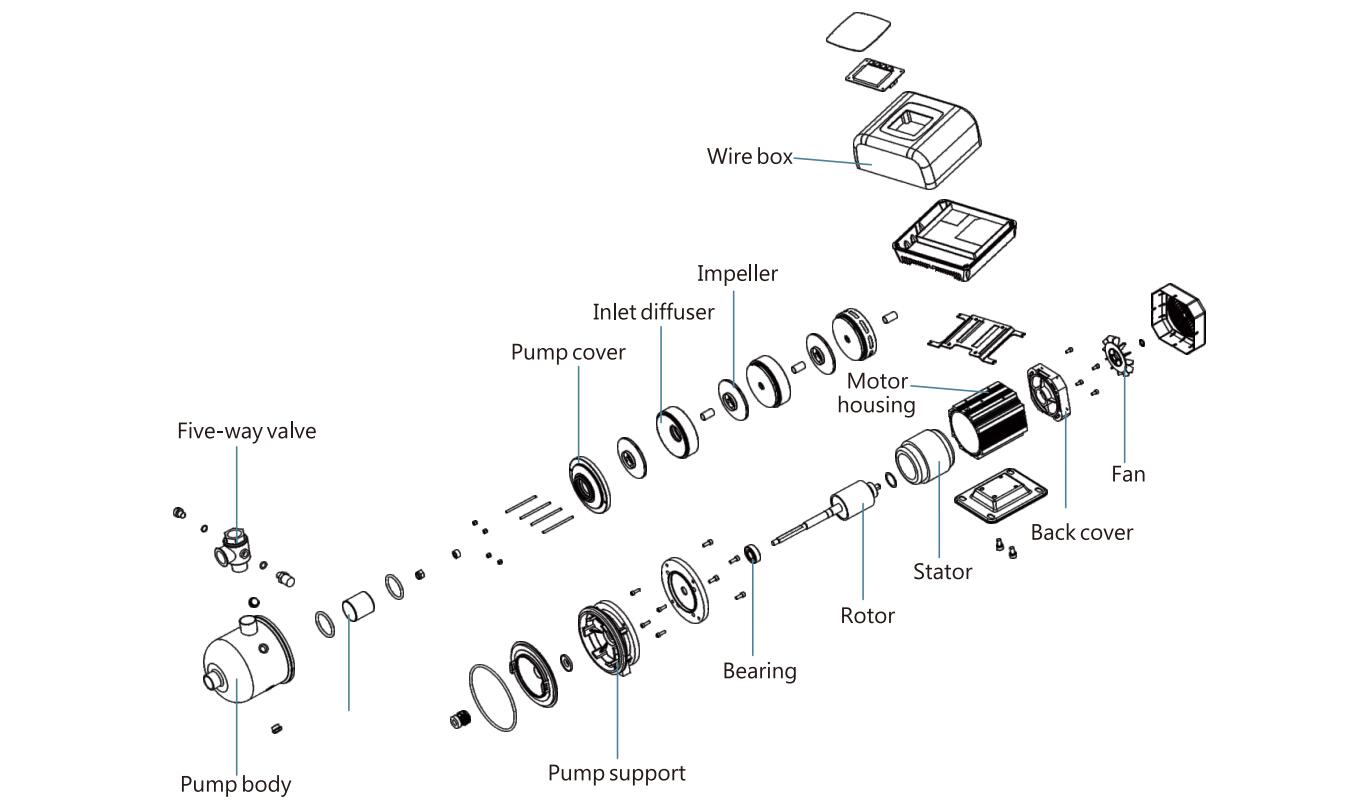 Wire box

Impeller

Inlet diffuser

Pump cover

Motor housing

Five-way valve

Fan

Back cover

Stator

Rotor

Bearing

Pump body

Pump support