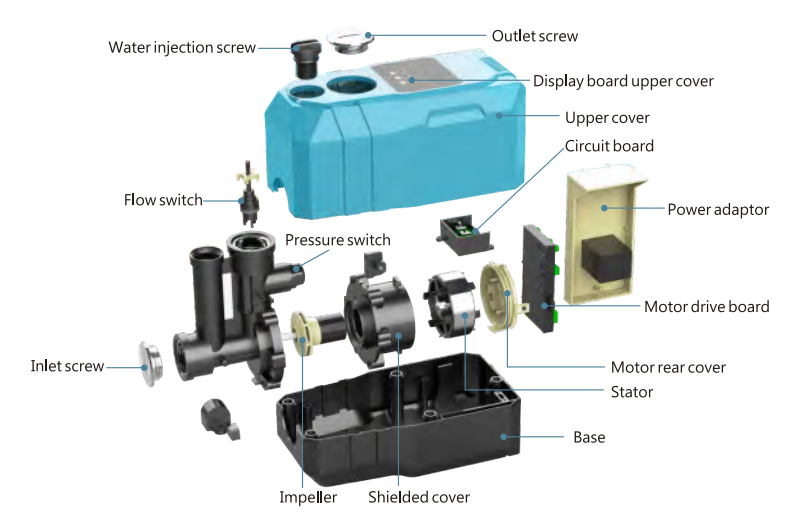 Water injection screw
Outlet screw
Display board upper cover
Upper cover
Circuit board
Flow switch
Power adaptor
Pressure switch
Motor drive board
Inlet screw
Motor rear cover
Stator
Base
Impeller
Shielded cover