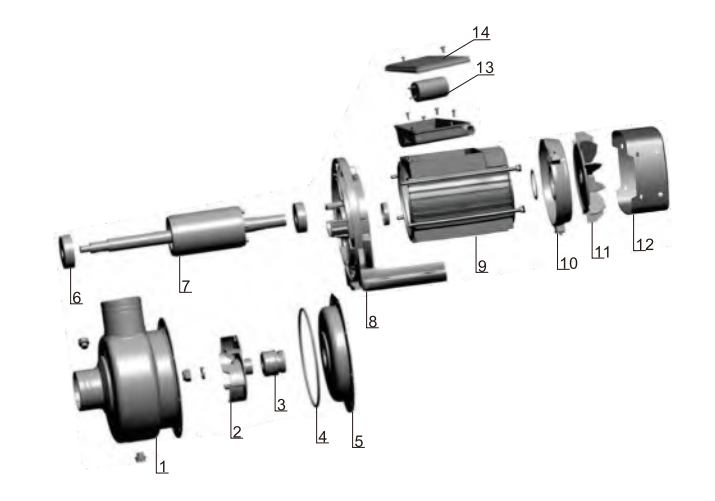 14
13
6
7
8
9
10
11
12
1
2
3
4
5